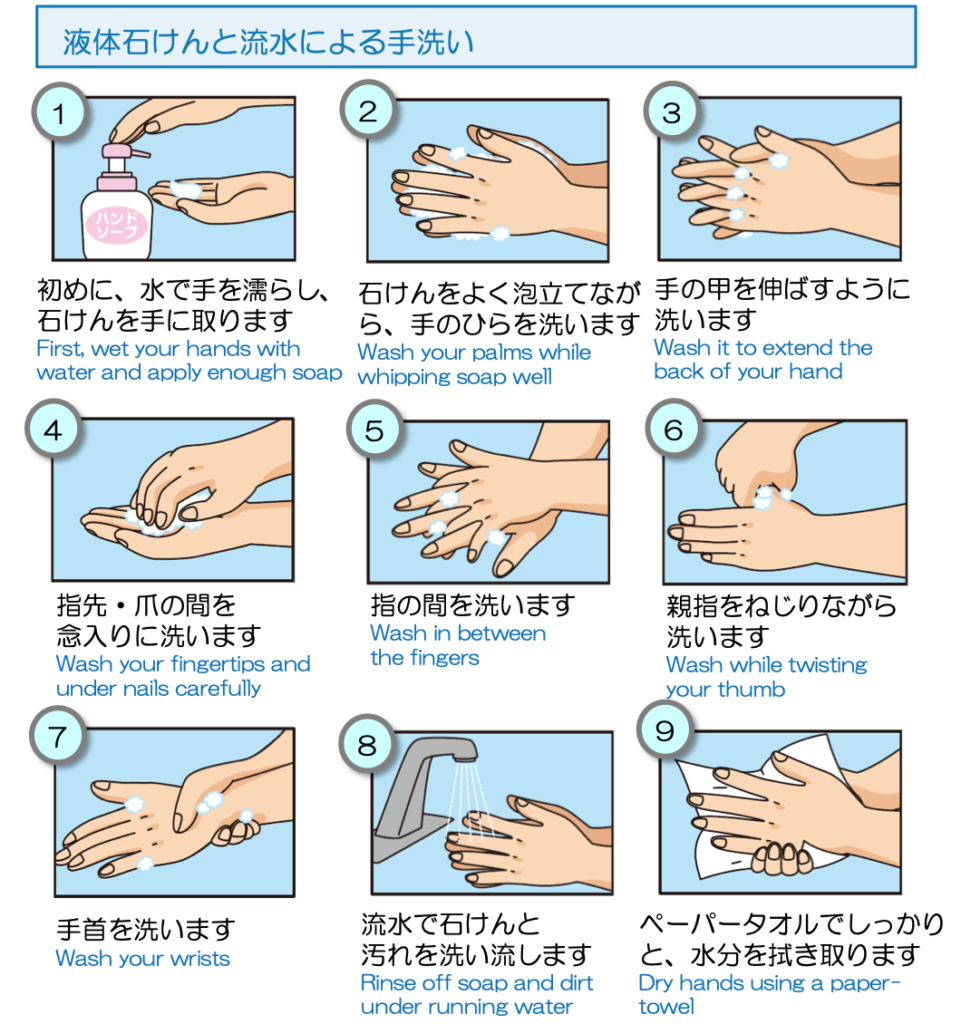 液体石けんと流水による手洗い

1

ハンドソープ

初めに、水で手を濡らし、石けんを手に取ります
First, wet your hands with water and apply enough soap

2

石けんをよく泡立てながら、手のひらを洗います
Wash your palms while whipping soap well

3

手の甲を伸ばすように洗います
Wash it to extend the back of your hand

4

指先・爪の間を念入りに洗います
Wash your fingertips and under nails carefully

5

指の間を洗います
Wash in between the fingers

6

親指をねじりながら洗います
Wash while twisting your thumb

7

手首を洗います
Wash your wrists

8

流水で石けんと汚れを洗い流します
Rinse off soap and dirt under running water

9

ペーパータオルでしっかりと、水分を拭き取ります
Dry hands using a paper-towel